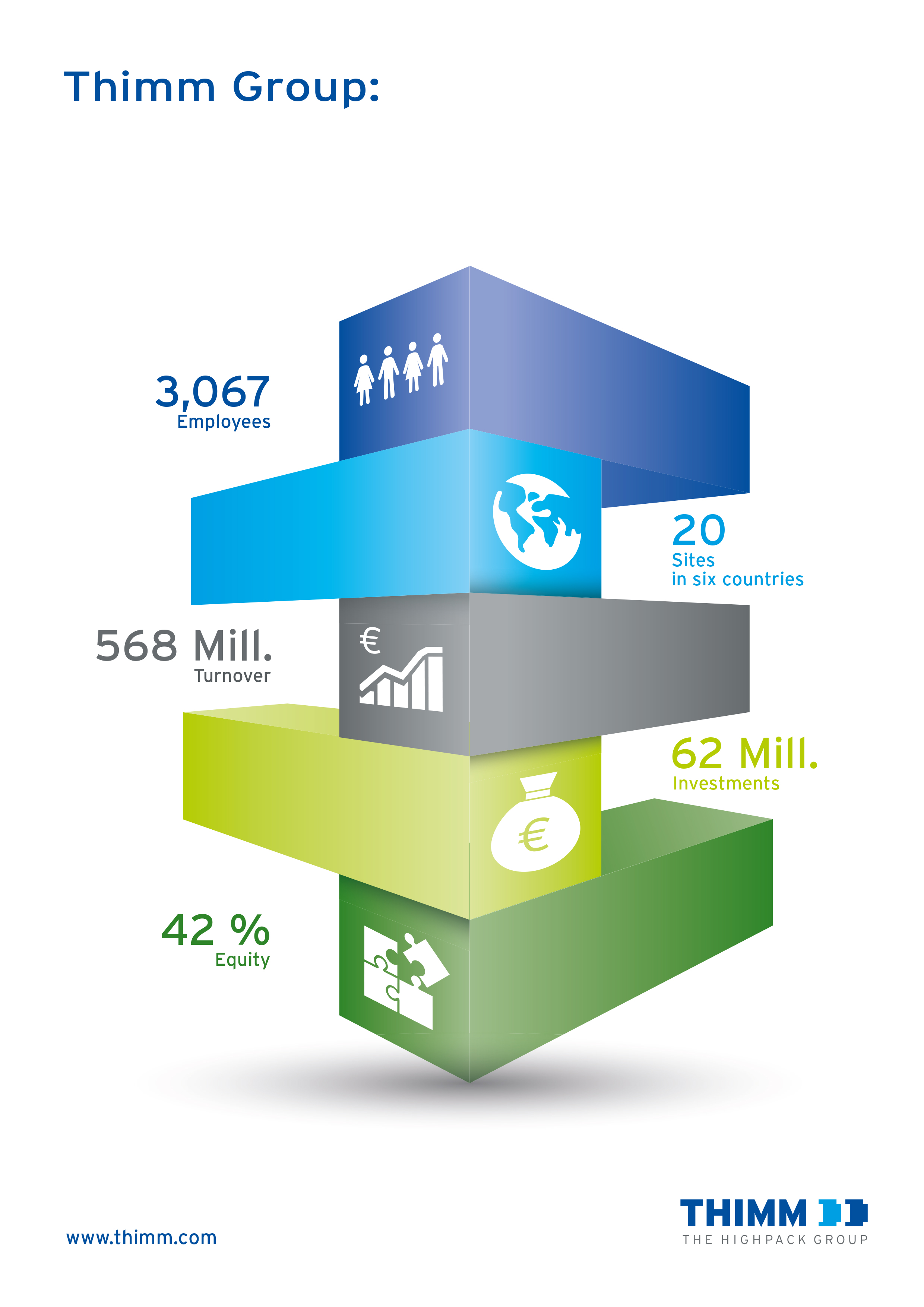 Thimm Group:

3,067
Employees

20
Sites
in six countries

568 Mill.
Turnover

€

62 Mill.
Investments

€

42 %
Equity

www.thimm.com

THIMM
THE HIGHPACK GROUP