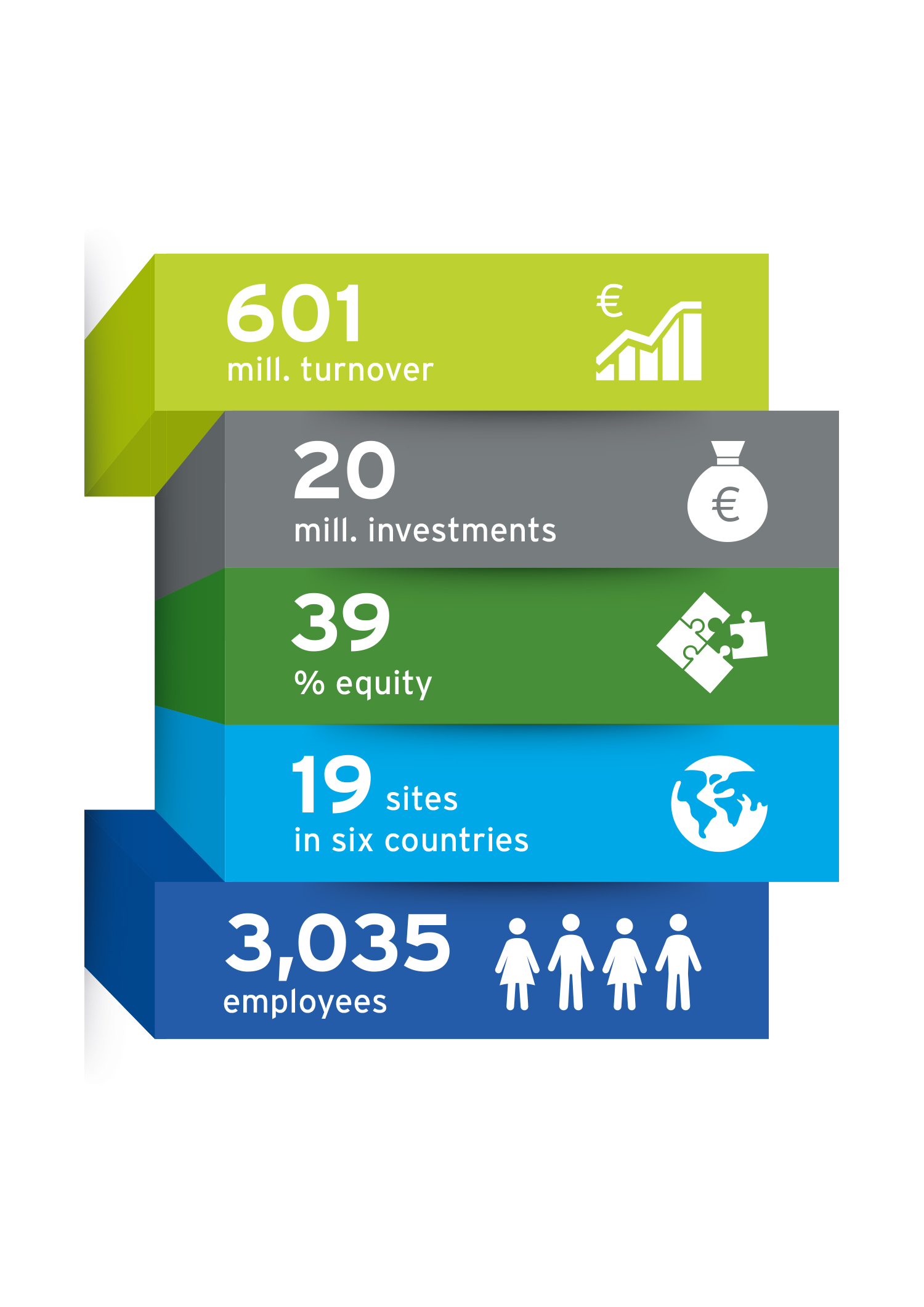 601
mill. turnover
€

20
mill. investments
€

39
% equity

19 sites
in six countries

3,035
employees